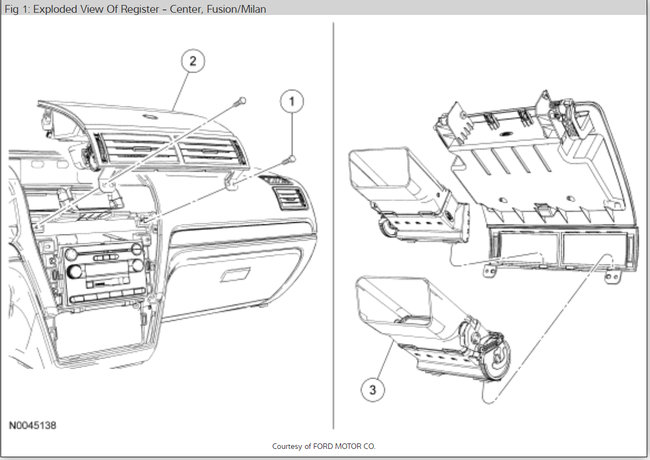 Fig 1: Exploded View Of Register - Center, Fusion/Milan

2

1

3

N0045138

Courtesy of FORD MOTOR CO.