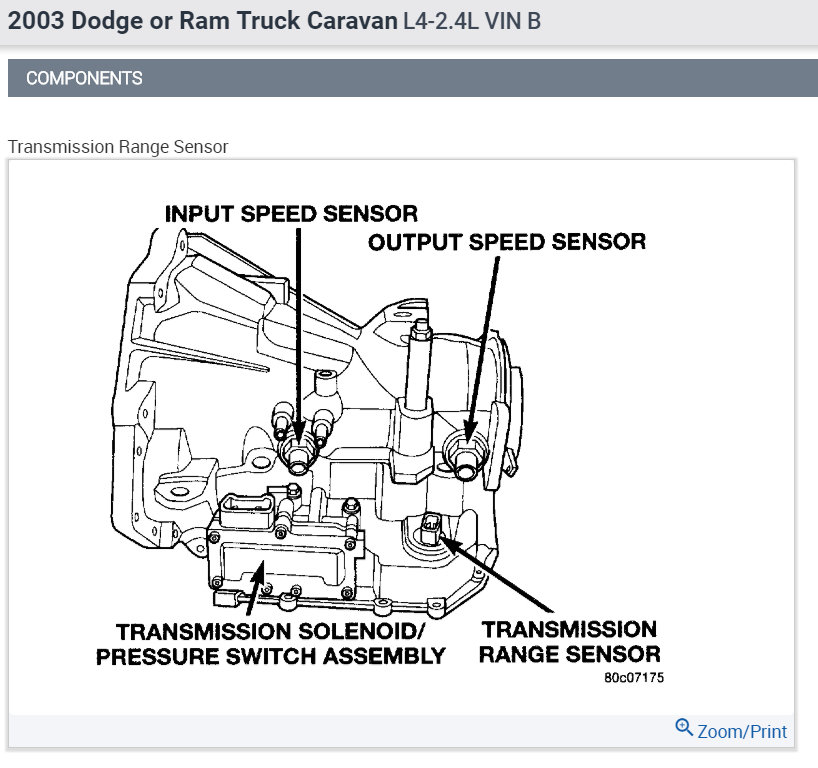 2003 Dodge or Ram Truck Caravan L4-2.4L VIN B

COMPONENTS

Transmission Range Sensor

INPUT SPEED SENSOR

OUTPUT SPEED SENSOR

TRANSMISSION SOLENOID/ PRESSURE SWITCH ASSEMBLY

TRANSMISSION RANGE SENSOR

80c07175

Zoom/Print