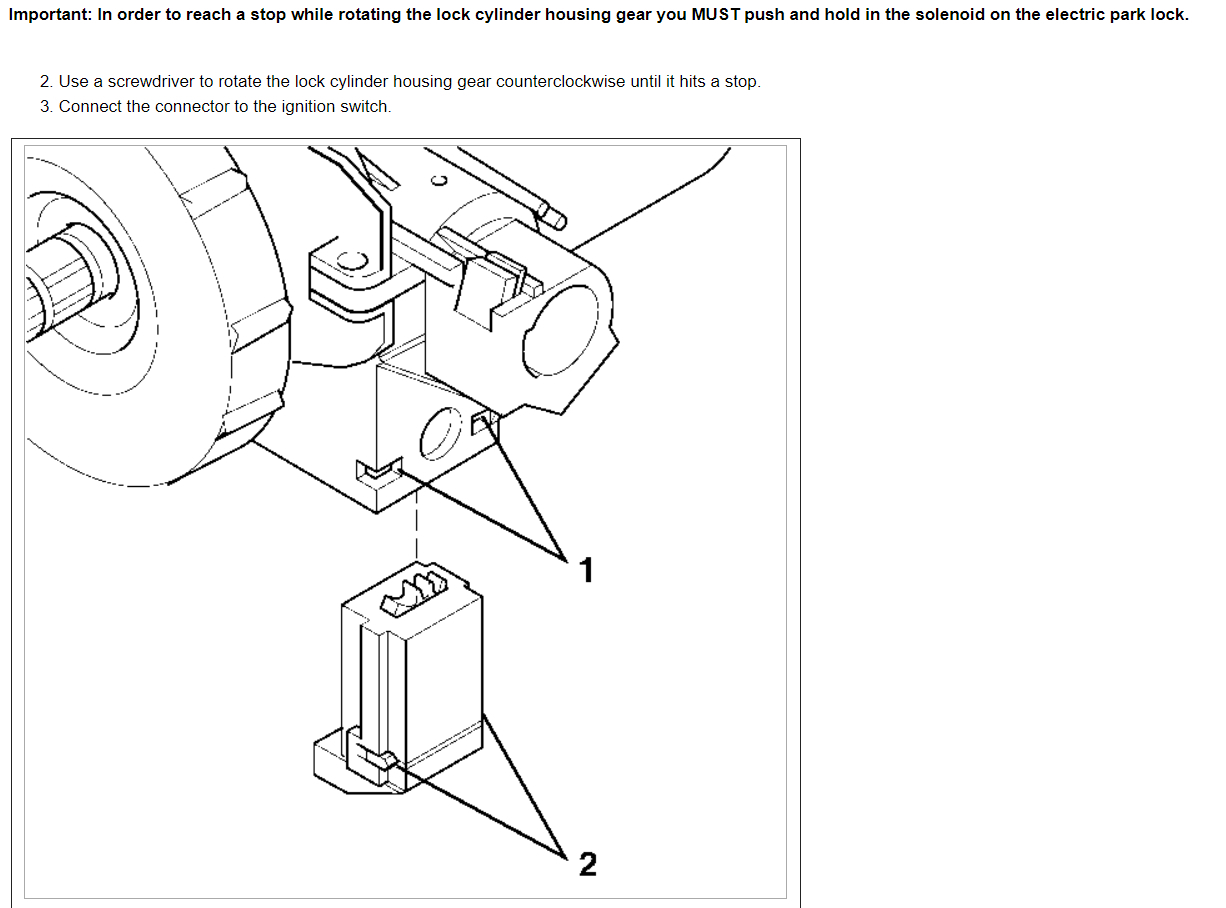 Important: In order to reach a stop while rotating the lock cylinder housing gear you MUST push and hold in the solenoid on the electric park lock.

2. Use a screwdriver to rotate the lock cylinder housing gear counterclockwise until it hits a stop.
3. Connect the connector to the ignition switch.

1

2