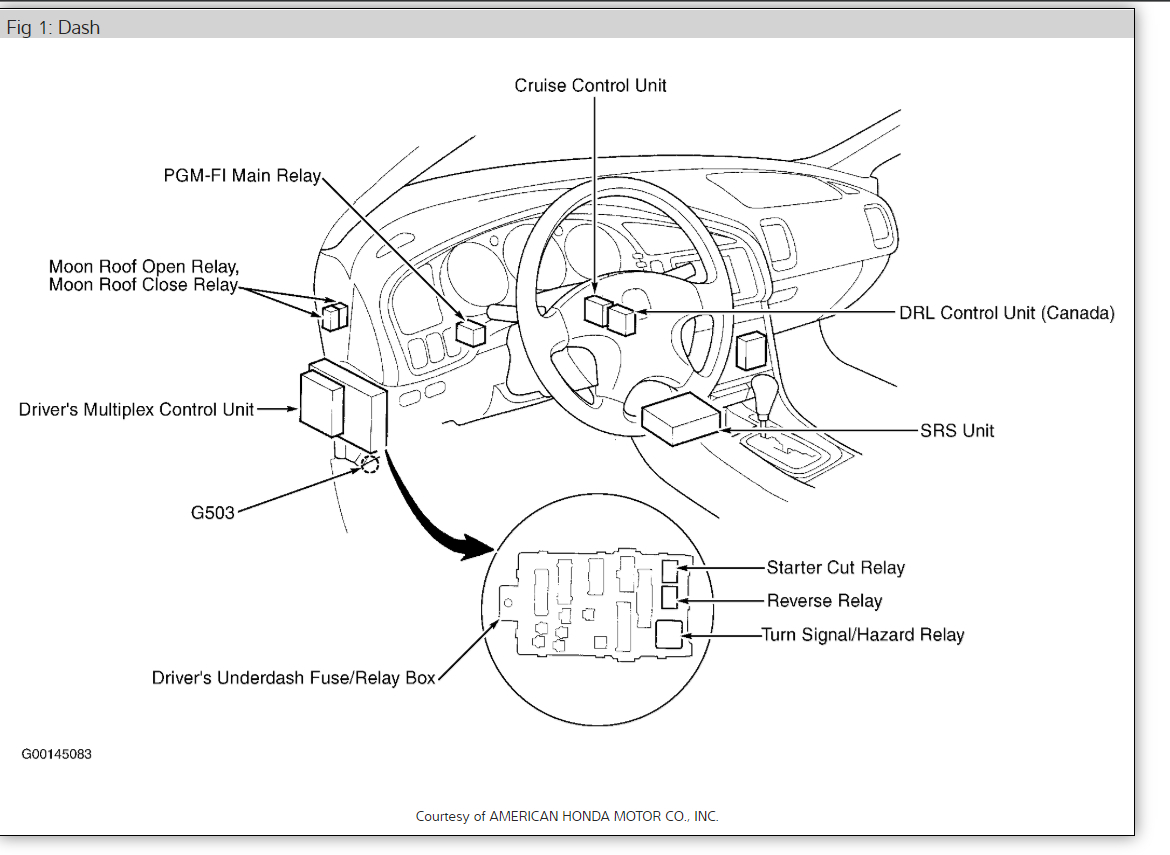 Fig 1: Dash

Cruise Control Unit

PGM-FI Main Relay

Moon Roof Open Relay,
Moon Roof Close Relay

DRL Control Unit (Canada)

Driver's Multiplex Control Unit

SRS Unit

G503

Starter Cut Relay

Reverse Relay

Turn Signal/Hazard Relay

Driver's Underdash Fuse/Relay Box

G00145083

Courtesy of AMERICAN HONDA MOTOR CO., INC.