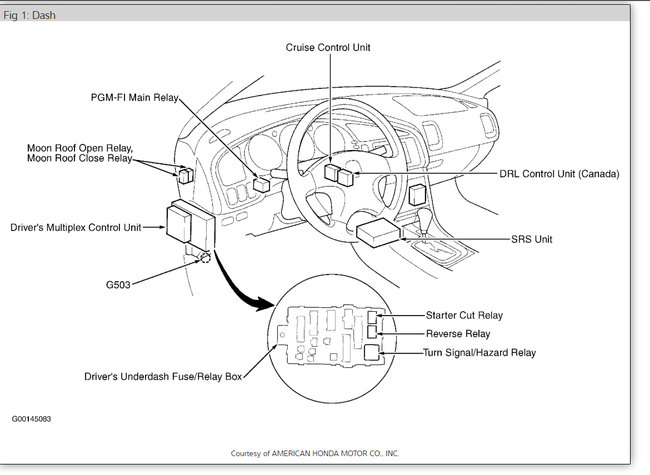 Fig 1: Dash

Cruise Control Unit

PGM-FI Main Relay

Moon Roof Open Relay,
Moon Roof Close Relay

DRL Control Unit (Canada)

Driver's Multiplex Control Unit

SRS Unit

G503

Starter Cut Relay

Reverse Relay

Turn Signal/Hazard Relay

Driver's Underdash Fuse/Relay Box

G00145083

Courtesy of AMERICAN HONDA MOTOR CO., INC.