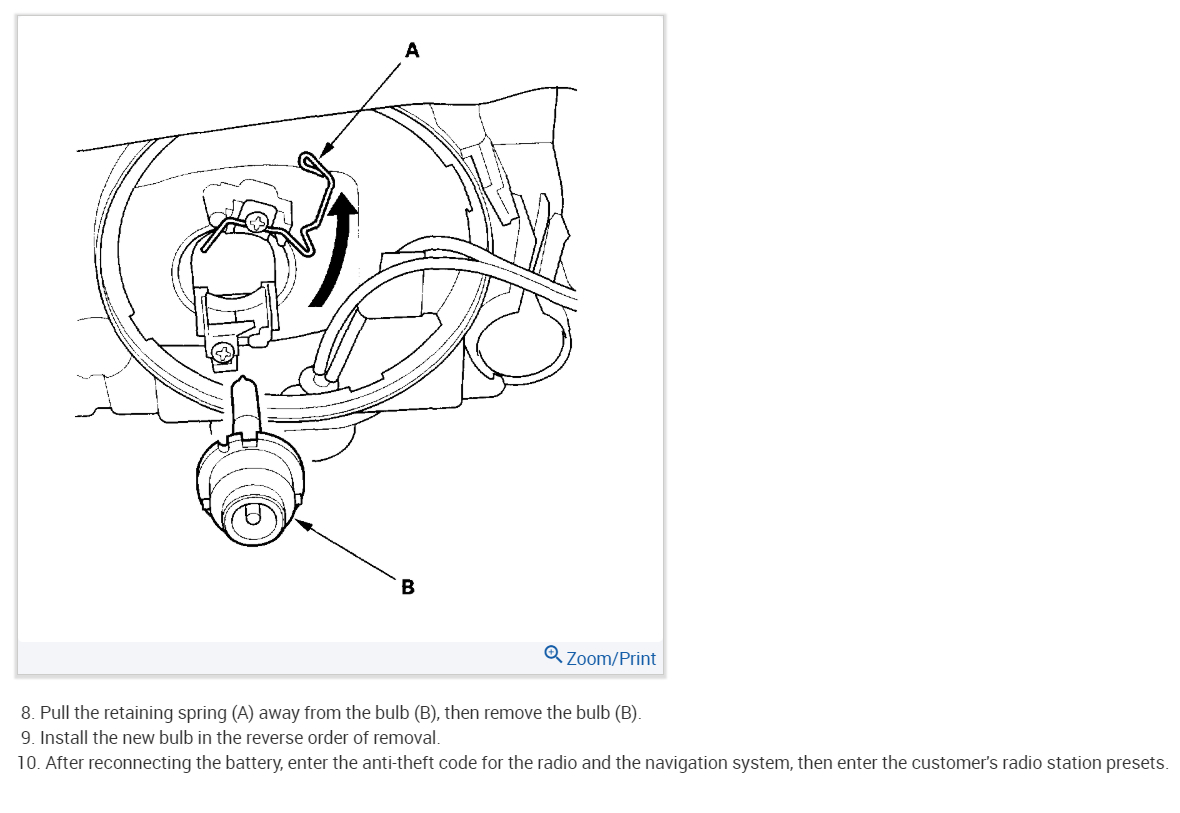 A

B

Zoom/Print

8. Pull the retaining spring (A) away from the bulb (B), then remove the bulb (B).
9. Install the new bulb in the reverse order of removal.
10. After reconnecting the battery, enter the anti-theft code for the radio and the navigation system, then enter the customer's radio station presets.