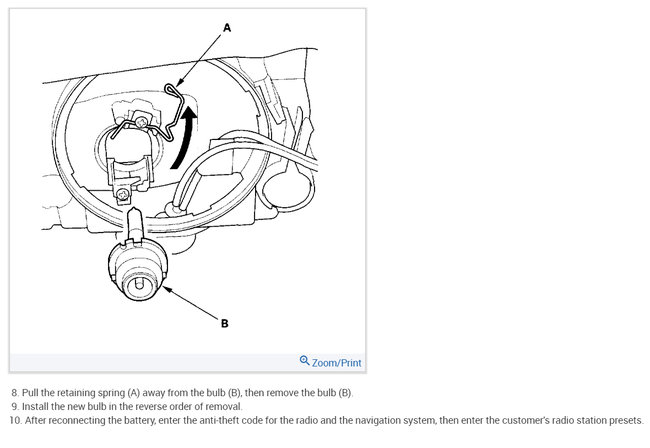 A

B

Zoom/Print

8. Pull the retaining spring (A) away from the bulb (B), then remove the bulb (B).
9. Install the new bulb in the reverse order of removal.
10. After reconnecting the battery, enter the anti-theft code for the radio and the navigation system, then enter the customer's radio station presets.