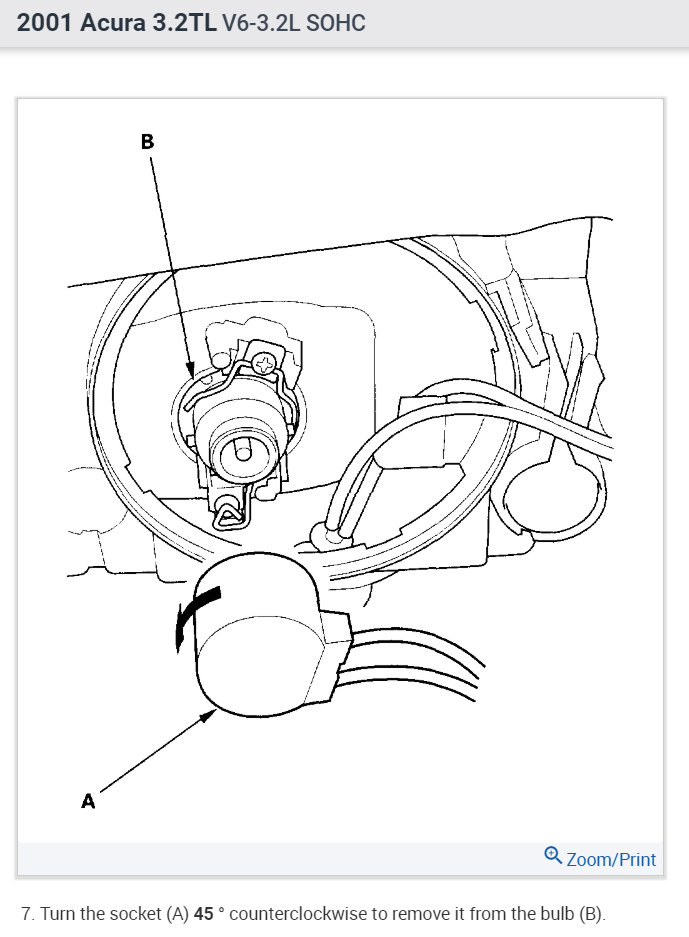 2001 Acura 3.2TL V6-3.2L SOHC

B

A

Zoom/Print

7. Turn the socket (A) 45 ° counterclockwise to remove it from the bulb (B).