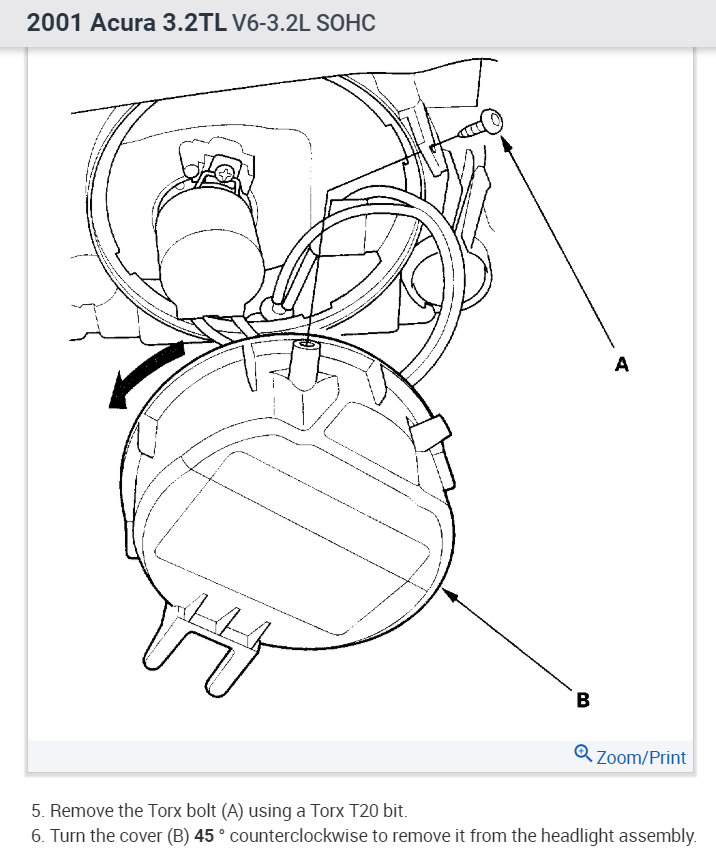 2001 Acura 3.2TL V6-3.2L SOHC

A

B

Zoom/Print

5. Remove the Torx bolt (A) using a Torx T20 bit.
6. Turn the cover (B) 45 ° counterclockwise to remove it from the headlight assembly.