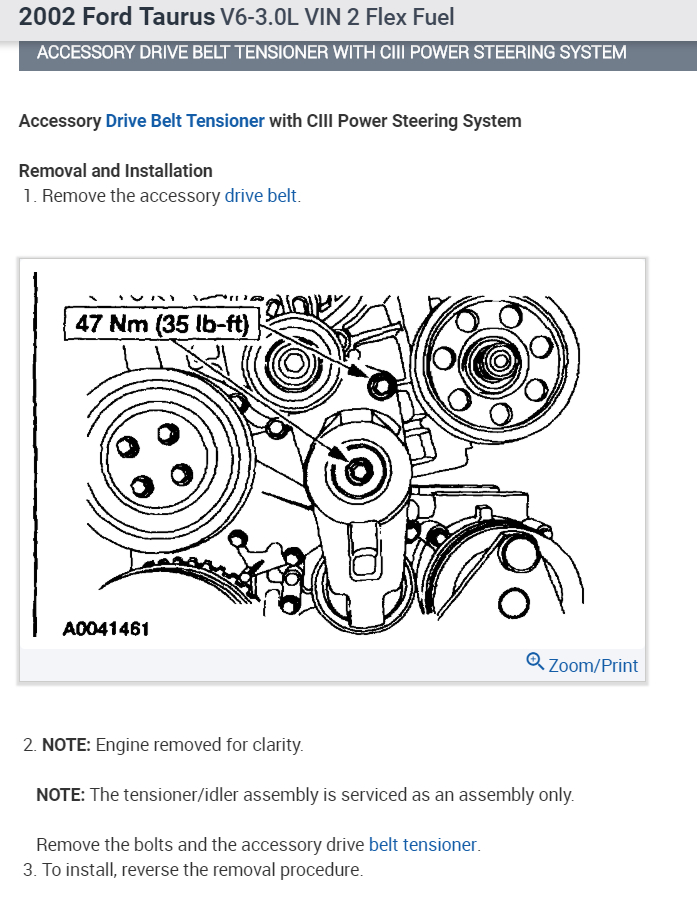 2002 Ford Taurus V6-3.0L VIN 2 Flex Fuel

ACCESSORY DRIVE BELT TENSIONER WITH CIII POWER STEERING SYSTEM

Accessory Drive Belt Tensioner with CIII Power Steering System

Removal and Installation

1. Remove the accessory drive belt.

47 Nm (35 lb-ft)

A0041461

Zoom/Print

2. NOTE: Engine removed for clarity.

NOTE: The tensioner/idler assembly is serviced as an assembly only.

Remove the bolts and the accessory drive belt tensioner.

3. To install, reverse the removal procedure.