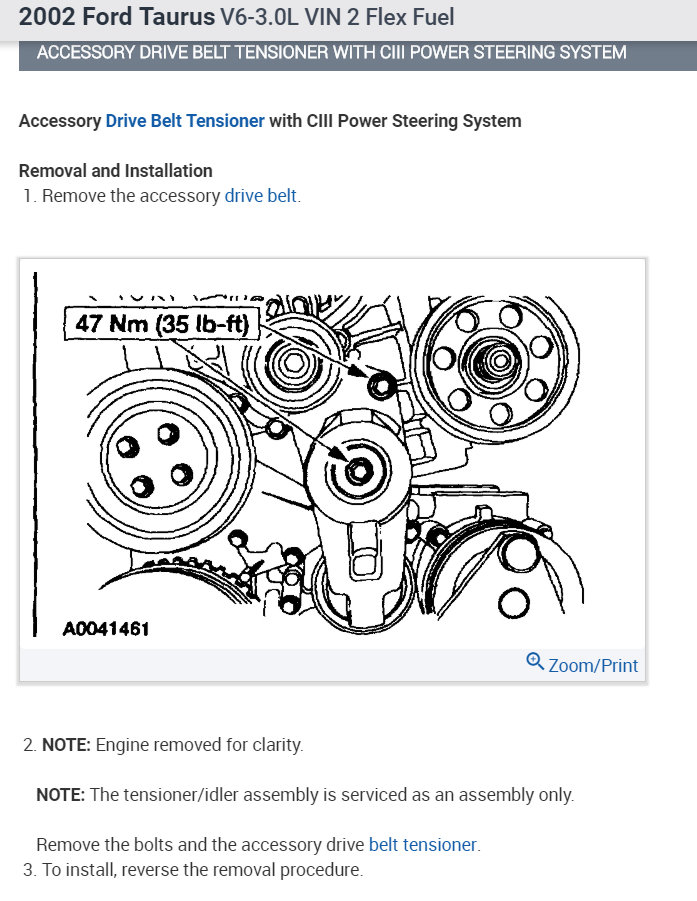 2002 Ford Taurus V6-3.0L VIN 2 Flex Fuel

ACCESSORY DRIVE BELT TENSIONER WITH CIII POWER STEERING SYSTEM

Accessory Drive Belt Tensioner with CIII Power Steering System

Removal and Installation

1. Remove the accessory drive belt.

47 Nm (35 lb-ft)

A0041461

Zoom/Print

2. NOTE: Engine removed for clarity.

NOTE: The tensioner/idler assembly is serviced as an assembly only.

Remove the bolts and the accessory drive belt tensioner.

3. To install, reverse the removal procedure.