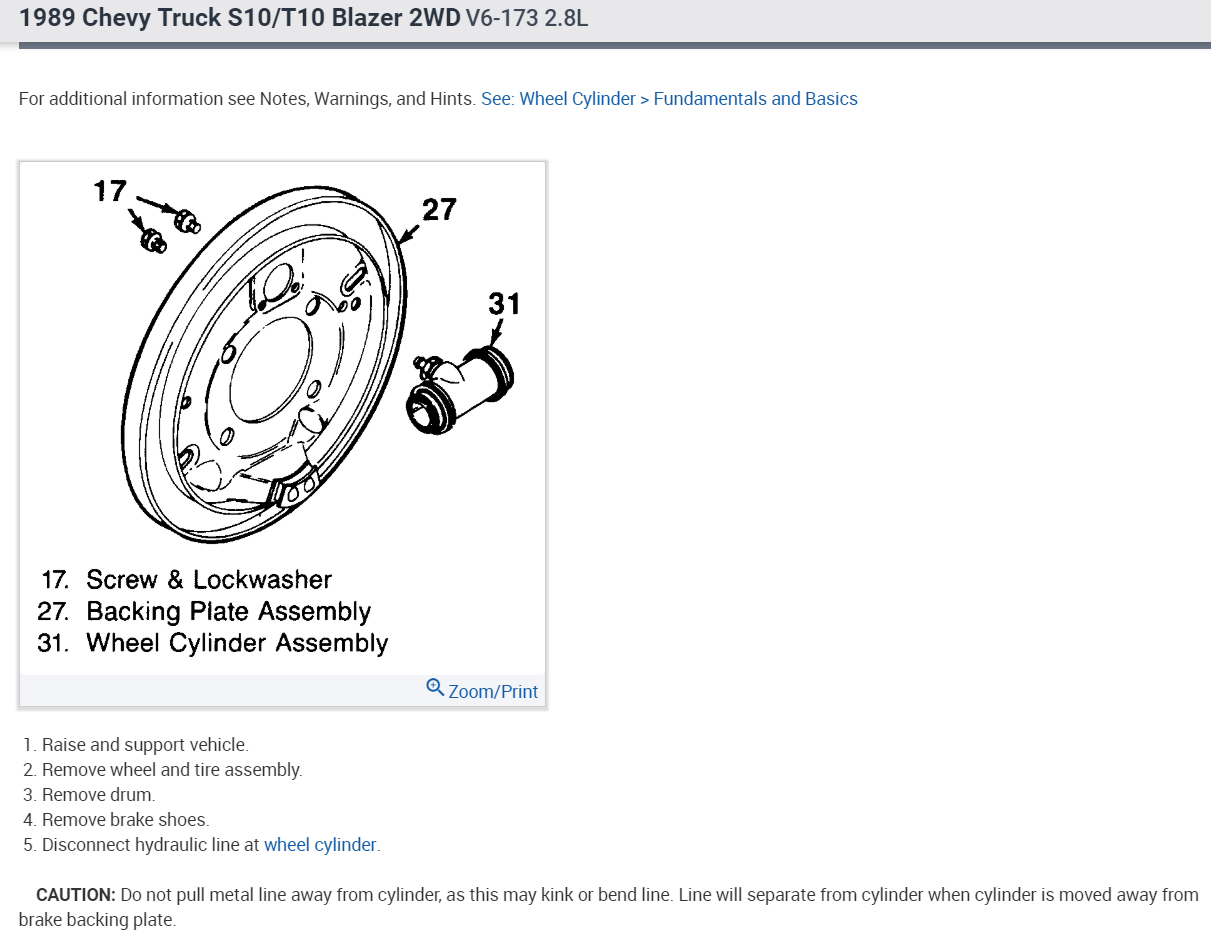 1989 Chevy Truck S10/T10 Blazer 2WD V6-173 2.8L

For additional information see Notes, Warnings, and Hints. See: Wheel Cylinder > Fundamentals and Basics

17

27

31

17. Screw & Lockwasher
27. Backing Plate Assembly
31. Wheel Cylinder Assembly

Zoom/Print

1. Raise and support vehicle.
2. Remove wheel and tire assembly.
3. Remove drum.
4. Remove brake shoes.
5. Disconnect hydraulic line at wheel cylinder.

CAUTION: Do not pull metal line away from cylinder, as this may kink or bend line. Line will separate from cylinder when cylinder is moved away from brake backing plate.