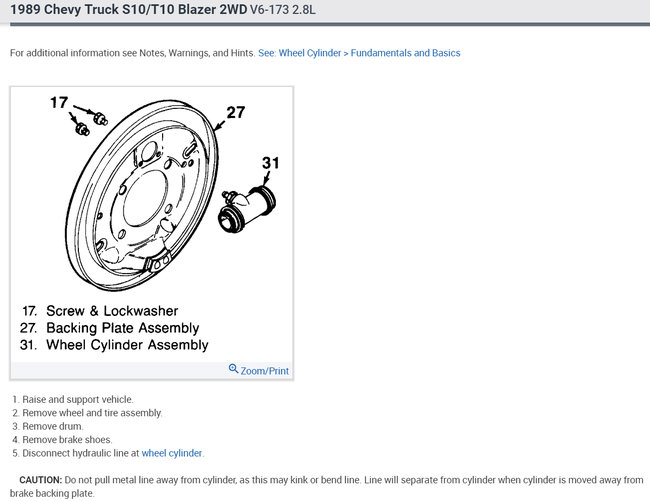 1989 Chevy Truck S10/T10 Blazer 2WD V6-173 2.8L

For additional information see Notes, Warnings, and Hints. See: Wheel Cylinder > Fundamentals and Basics

17

27

31

17. Screw & Lockwasher
27. Backing Plate Assembly
31. Wheel Cylinder Assembly

Zoom/Print

1. Raise and support vehicle.
2. Remove wheel and tire assembly.
3. Remove drum.
4. Remove brake shoes.
5. Disconnect hydraulic line at wheel cylinder.

CAUTION: Do not pull metal line away from cylinder, as this may kink or bend line. Line will separate from cylinder when cylinder is moved away from brake backing plate.