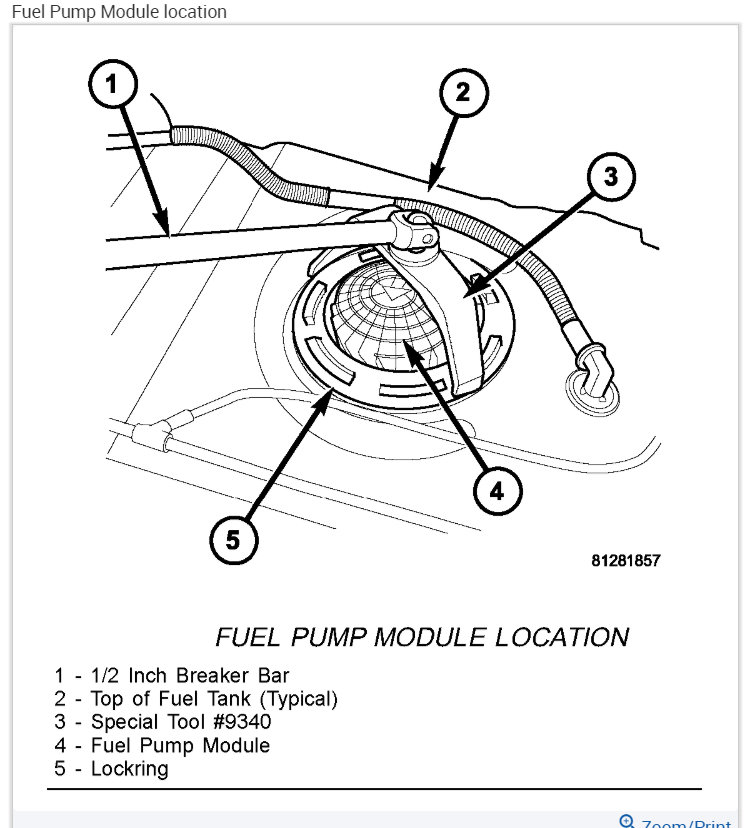 Fuel Pump Module location

1
2
3
4
5

81281857

FUEL PUMP MODULE LOCATION

1 - 1/2 Inch Breaker Bar
2 - Top of Fuel Tank (Typical)
3 - Special Tool #9340
4 - Fuel Pump Module
5 - Lockring

Zoom/Print