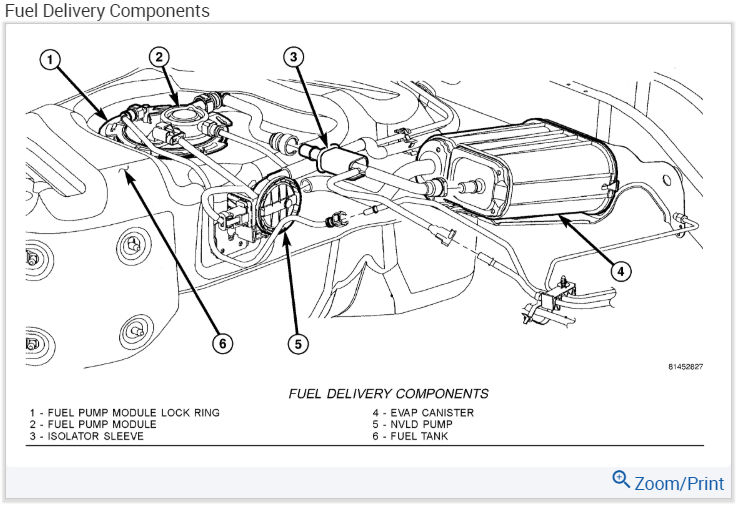 Fuel Delivery Components

1
2
3
4
5
6

81452827

FUEL DELIVERY COMPONENTS

1 - FUEL PUMP MODULE LOCK RING
2 - FUEL PUMP MODULE
3 - ISOLATOR SLEEVE

4 - EVAP CANISTER
5 - NVLD PUMP
6 - FUEL TANK

Zoom/Print