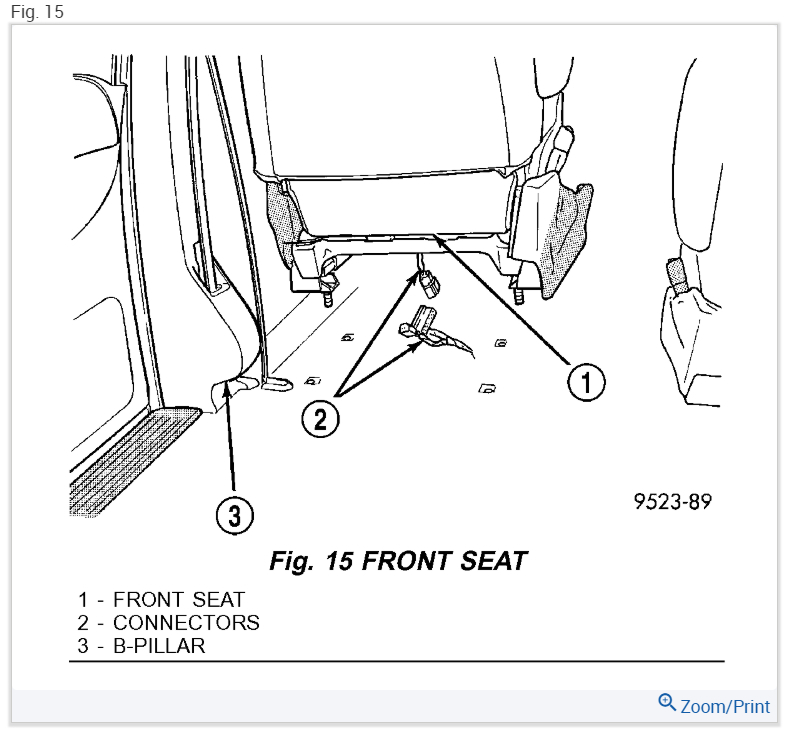 Fig. 15

1

2

3

9523-89

Fig. 15 FRONT SEAT

1 - FRONT SEAT
2 - CONNECTORS
3 - B-PILLAR

Zoom/Print