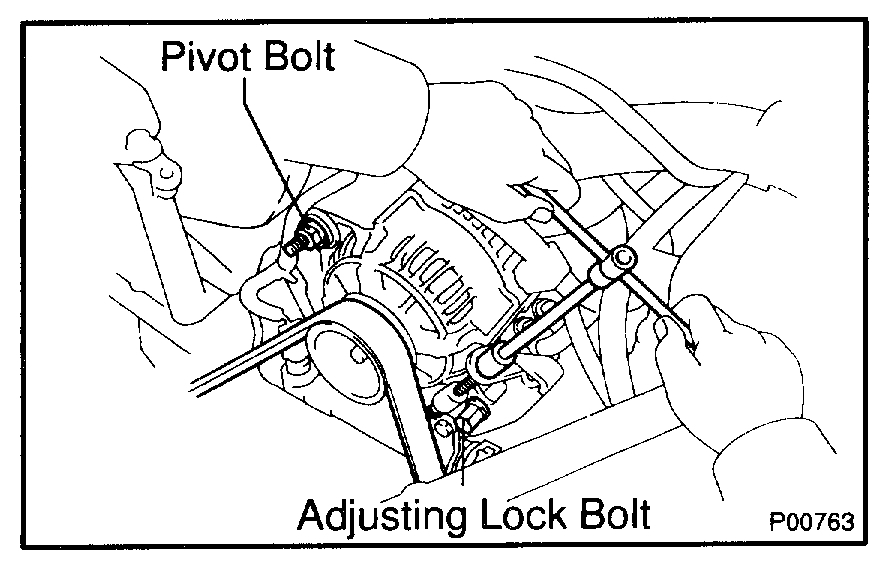 Pivot Bolt

Adjusting Lock Bolt

P00763