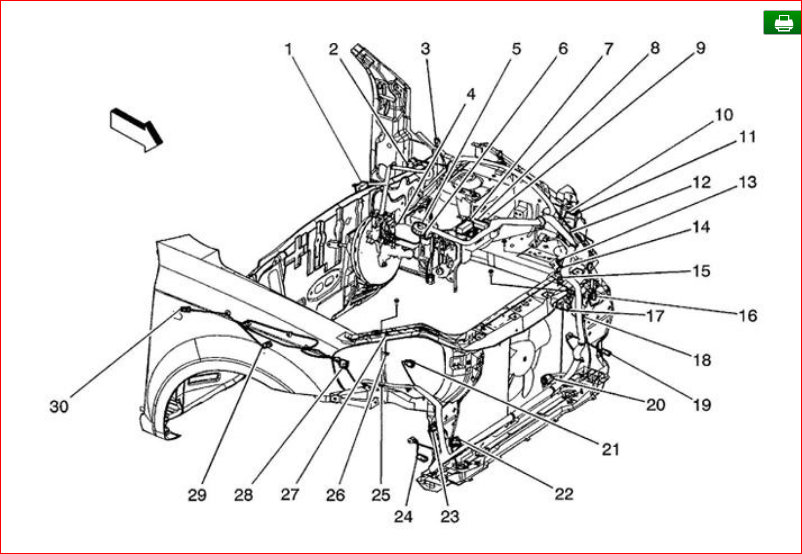 1
2
3
4
5
6
7
8
9
10
11
12
13
14
15
16
17
18
19
20
21
22
23
24
25
26
27
28
29
30