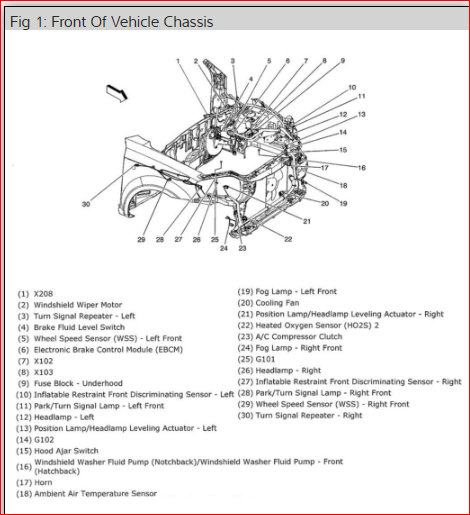 Fig 1: Front Of Vehicle Chassis

1 2 3 4 5 6 7 8 9 10 11 12 13 14 15 16 17 18 19 20 21 22 23 24 25 26 27 28 29 30

(1) X208
(2) Windshield Wiper Motor
(3) Turn Signal Repeater - Left
(4) Brake Fluid Level Switch
(5) Wheel Speed Sensor (WSS) - Left Front
(6) Electronic Brake Control Module (EBCM)
(7) X102
(8) X103
(9) Fuse Block - Underhood
(10) Inflatable Restraint Front Discriminating Sensor - Left
(11) Park/Turn Signal Lamp - Left Front
(12) Headlamp - Left
(13) Position Lamp/Headlamp Leveling Actuator - Left
(14) G102
(15) Hood Ajar Switch
(16) Windshield Washer Fluid Pump (Notchback)/Windshield Washer Fluid Pump - Front (Hatchback)
(17) Horn
(18) Ambient Air Temperature Sensor

(19) Fog Lamp - Left Front
(20) Cooling Fan
(21) Position Lamp/Headlamp Leveling Actuator - Right
(22) Heated Oxygen Sensor (HO2S) 2
(23) A/C Compressor Clutch
(24) Fog Lamp - Right Front
(25) G101
(26) Headlamp - Right
(27) Inflatable Restraint Front Discriminating Sensor - Right
(28) Park/Turn Signal Lamp - Right Front
(29) Wheel Speed Sensor (WSS) - Right Front
(30) Turn Signal Repeater - Right