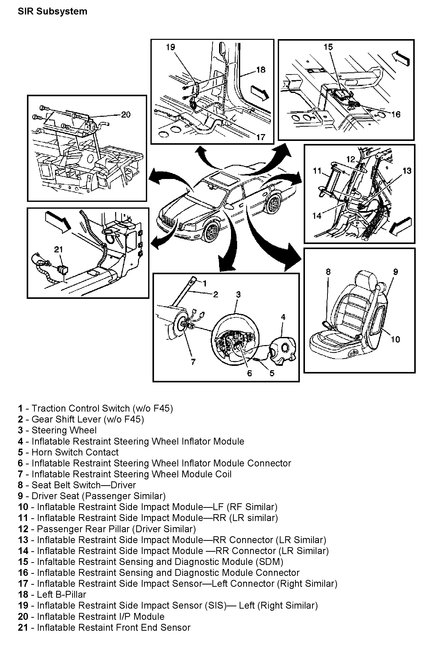 SIR Subsystem

19
18
17
15
16
20
12
11
13
14
21
1
2
3
4
7
6
5
8
9
10

1 - Traction Control Switch (w/o F45)
2 - Gear Shift Lever (w/o F45)
3 - Steering Wheel
4 - Inflatable Restraint Steering Wheel Inflator Module
5 - Horn Switch Contact
6 - Inflatable Restraint Steering Wheel Inflator Module Connector
7 - Inflatable Restraint Steering Wheel Module Coil
8 - Seat Belt Switch—Driver
9 - Driver Seat (Passenger Similar)
10 - Inflatable Restraint Side Impact Module—LF (RF Similar)
11 - Inflatable Restraint Side Impact Module—RR (LR similar)
12 - Passenger Rear Pillar (Driver Similar)
13 - Inflatable Restraint Side Impact Module—RR Connector (LR Similar)
14 - Inflatable Restraint Side Impact Module —RR Connector (LR Similar)
15 - Inflatable Restraint Sensing and Diagnostic Module (SDM)
16 - Inflatable Restraint Sensing and Diagnostic Module Connector
17 - Inflatable Restraint Side Impact Sensor—Left Connector (Right Similar)
18 - Left B-Pillar
19 - Inflatable Restraint Side Impact Sensor (SIS)— Left (Right Similar)
20 - Inflatable Restraint I/P Module
21 - Inflatable Restaint Front End Sensor