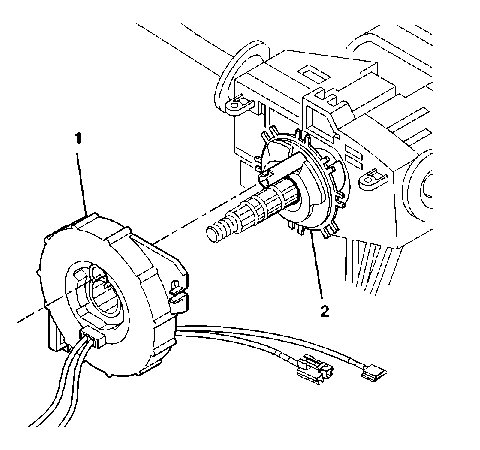 1

2