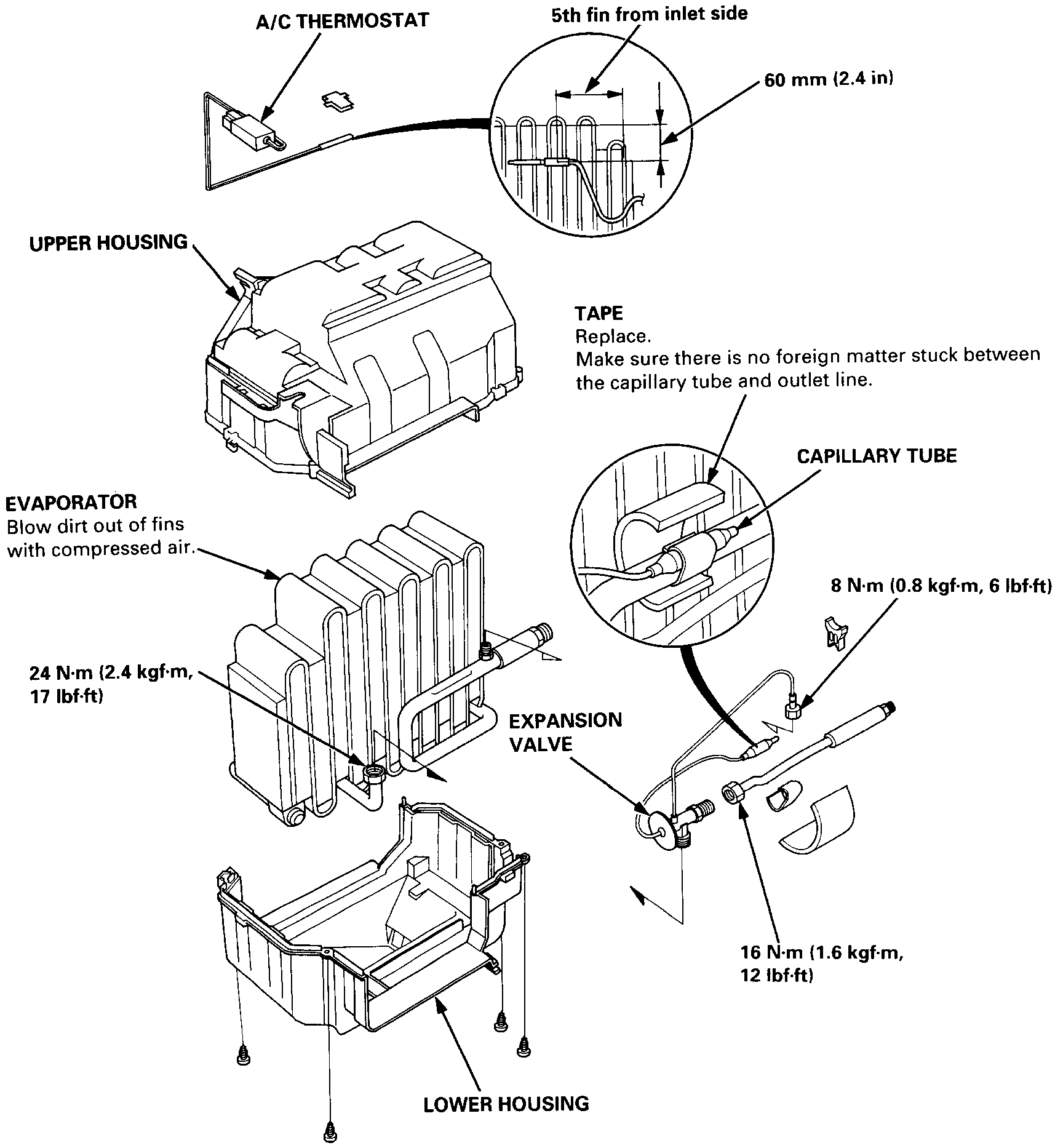 A/C THERMOSTAT

5th fin from inlet side

60 mm (2.4 in)

UPPER HOUSING

TAPE
Replace.
Make sure there is no foreign matter stuck between the capillary tube and outlet line.

CAPILLARY TUBE

EVAPORATOR
Blow dirt out of fins with compressed air.

8 N·m (0.8 kgf·m, 6 lbf·ft)

24 N·m (2.4 kgf·m, 17 lbf·ft)

EXPANSION VALVE

16 N·m (1.6 kgf·m, 12 lbf·ft)

LOWER HOUSING