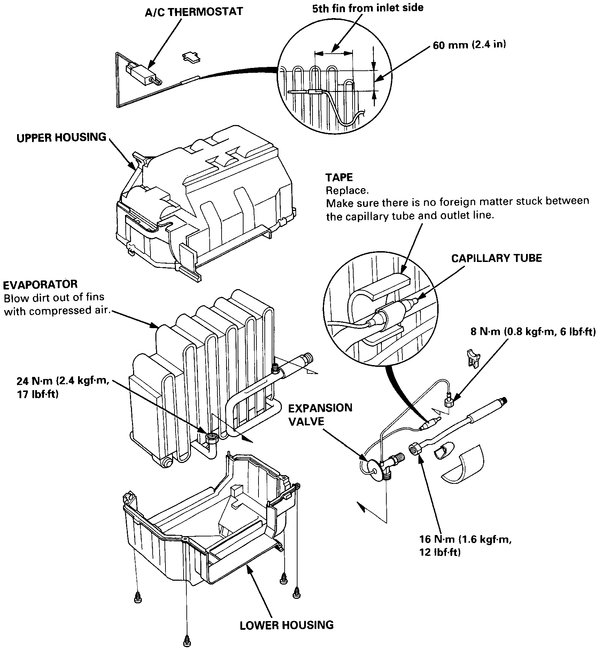 A/C THERMOSTAT

5th fin from inlet side

60 mm (2.4 in)

UPPER HOUSING

TAPE
Replace.
Make sure there is no foreign matter stuck between the capillary tube and outlet line.

CAPILLARY TUBE

EVAPORATOR
Blow dirt out of fins with compressed air.

8 N·m (0.8 kgf·m, 6 lbf·ft)

24 N·m (2.4 kgf·m, 17 lbf·ft)

EXPANSION VALVE

16 N·m (1.6 kgf·m, 12 lbf·ft)

LOWER HOUSING