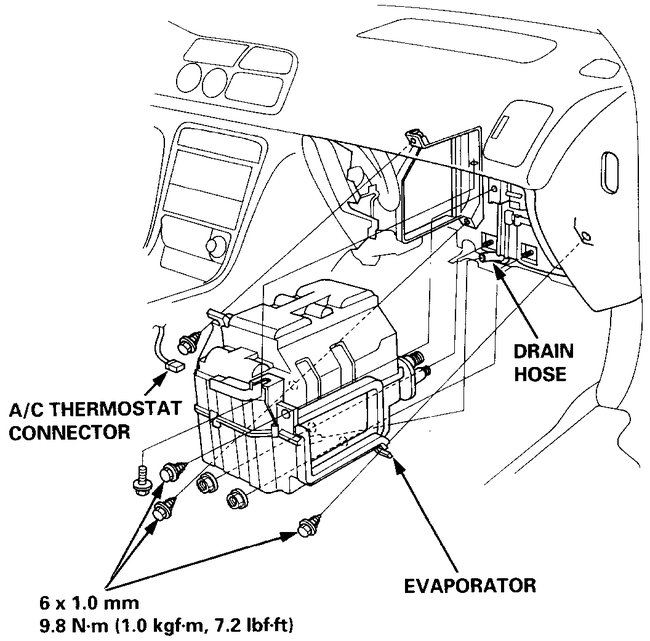 DRAIN HOSE

A/C THERMOSTAT CONNECTOR

EVAPORATOR

6 x 1.0 mm
9.8 N·m (1.0 kgf·m, 7.2 lbf·ft)