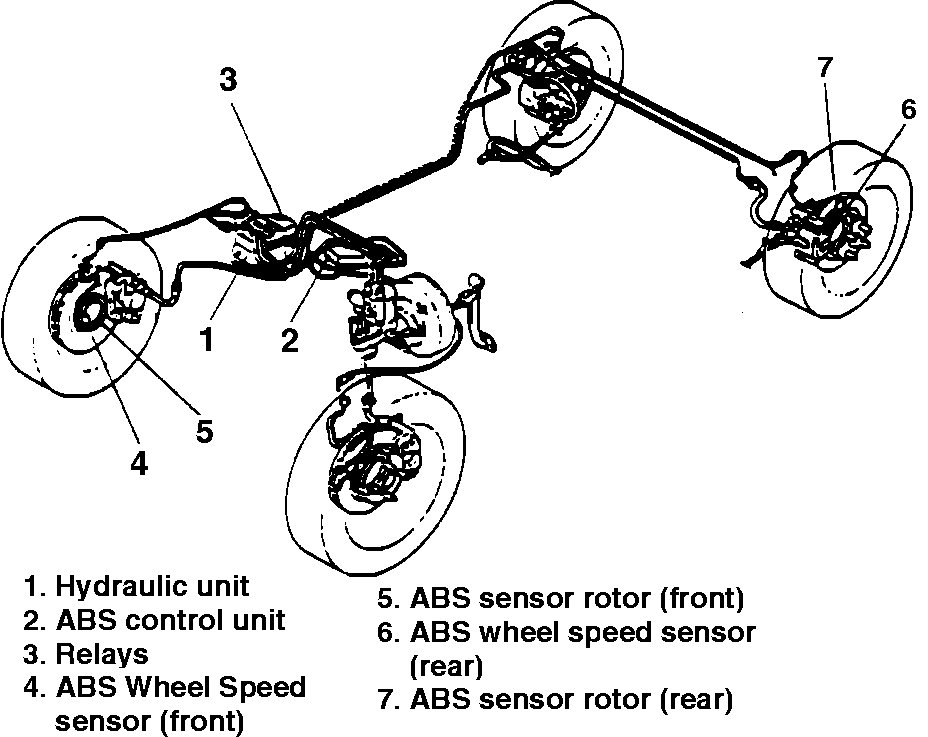 3
7
6
1
2
5
4

1. Hydraulic unit
2. ABS control unit
3. Relays
4. ABS Wheel Speed sensor (front)

5. ABS sensor rotor (front)
6. ABS wheel speed sensor (rear)
7. ABS sensor rotor (rear)