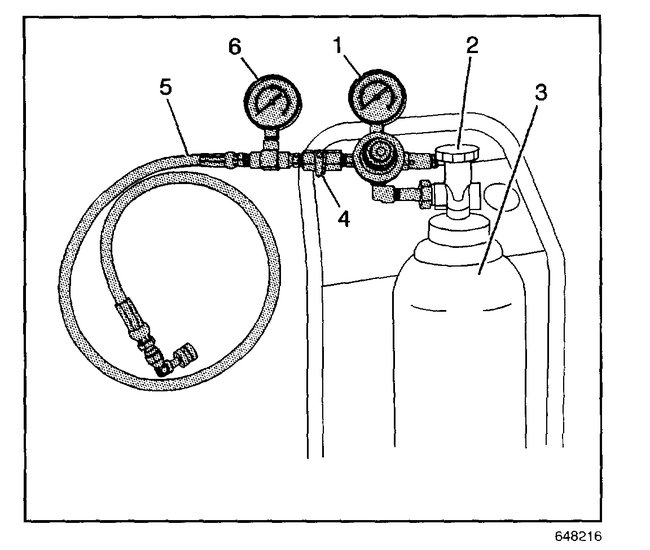 6
1
2
5
3
4
648216