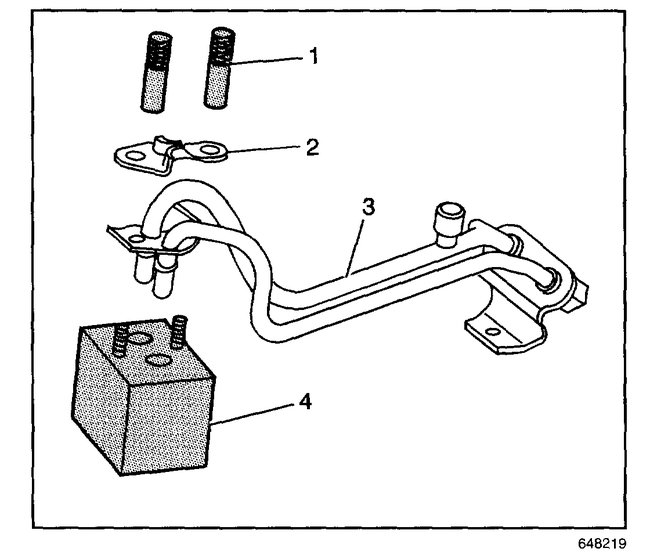 1
2
3
4
648219