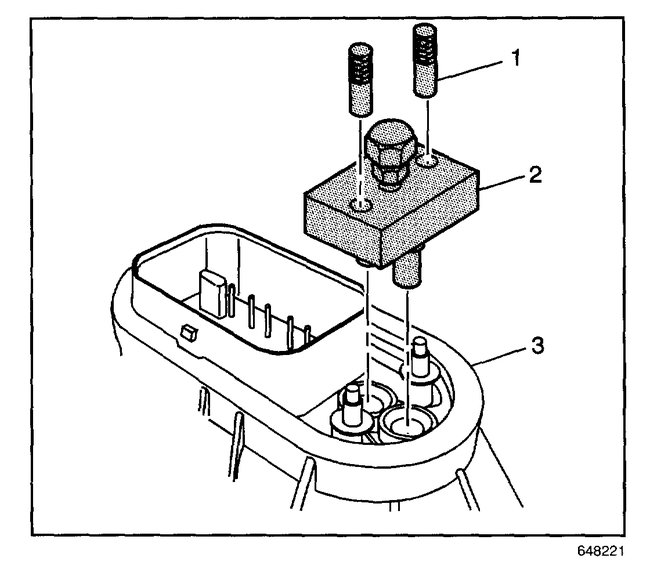 1
2
3
648221