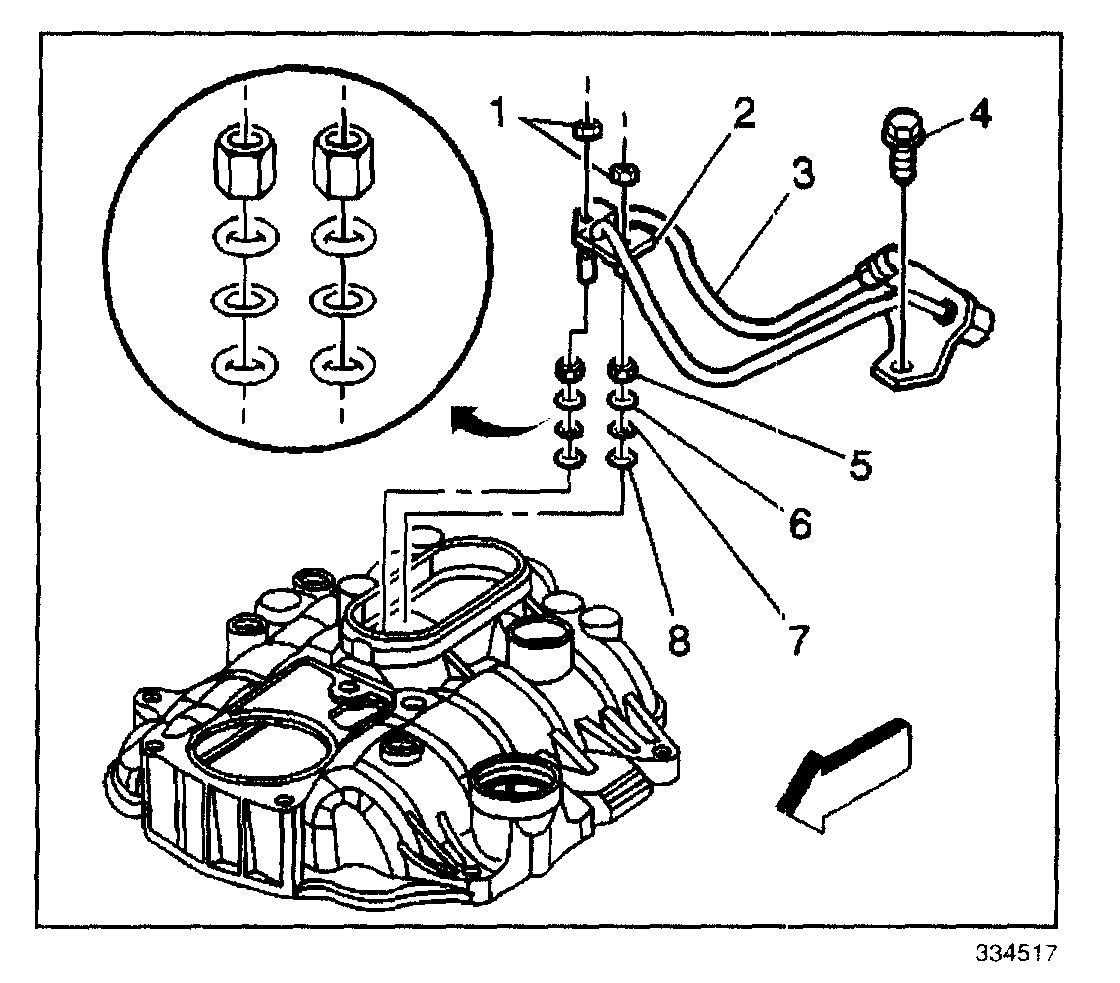 1
2
3
4
5
6
7
8
334517