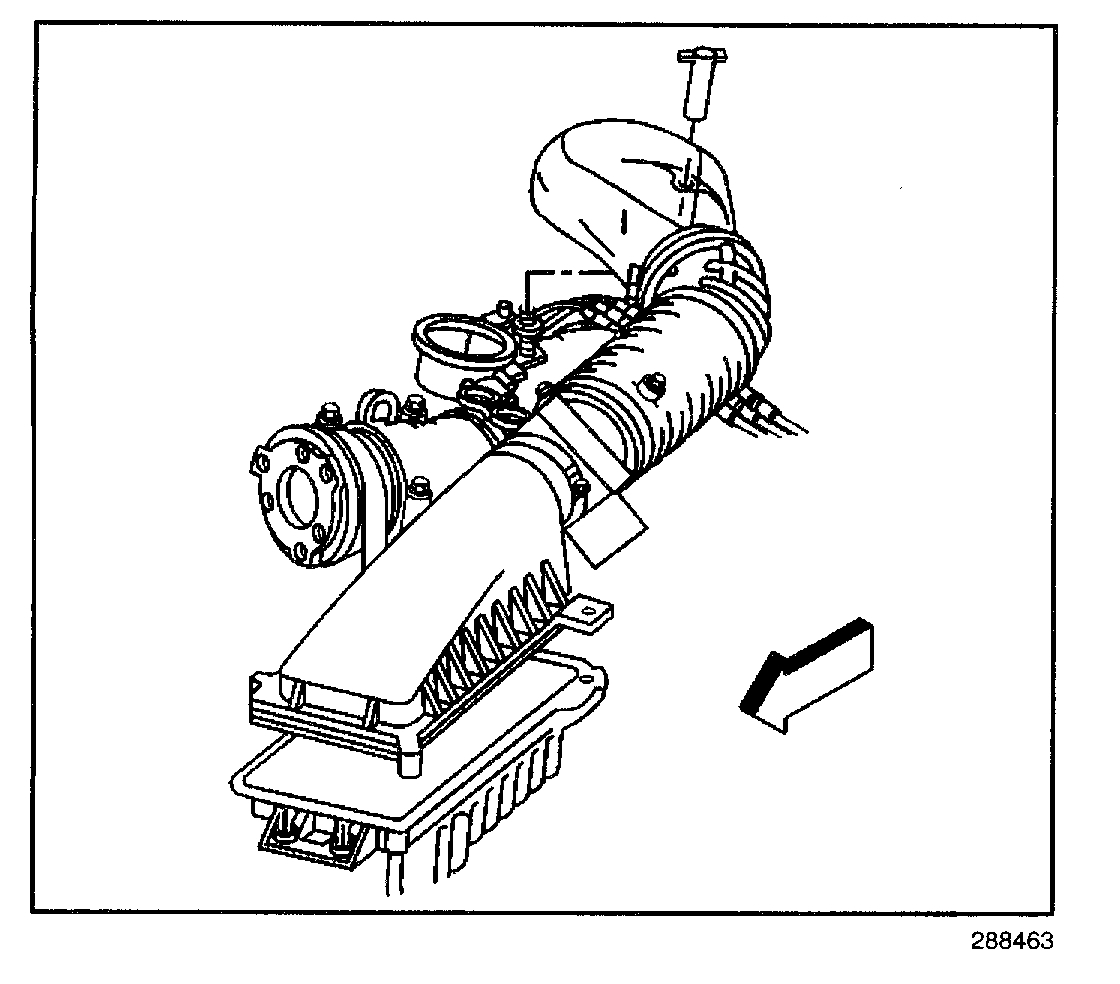 288463