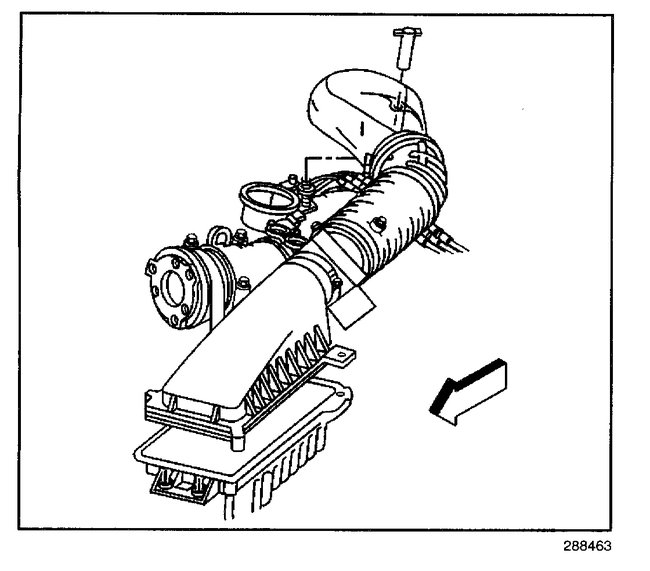 288463