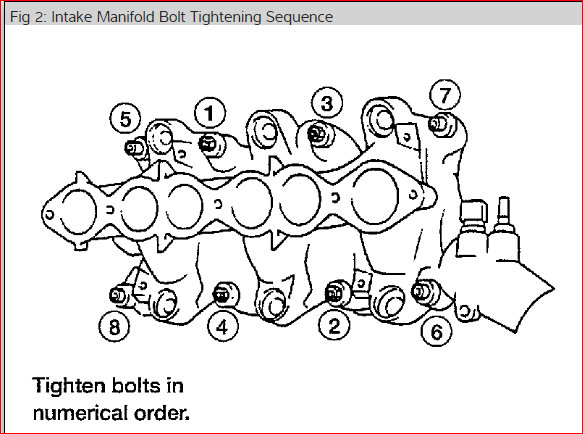 Fig 2: Intake Manifold Bolt Tightening Sequence

5
1
3
7
8
4
2
6

Tighten bolts in numerical order.