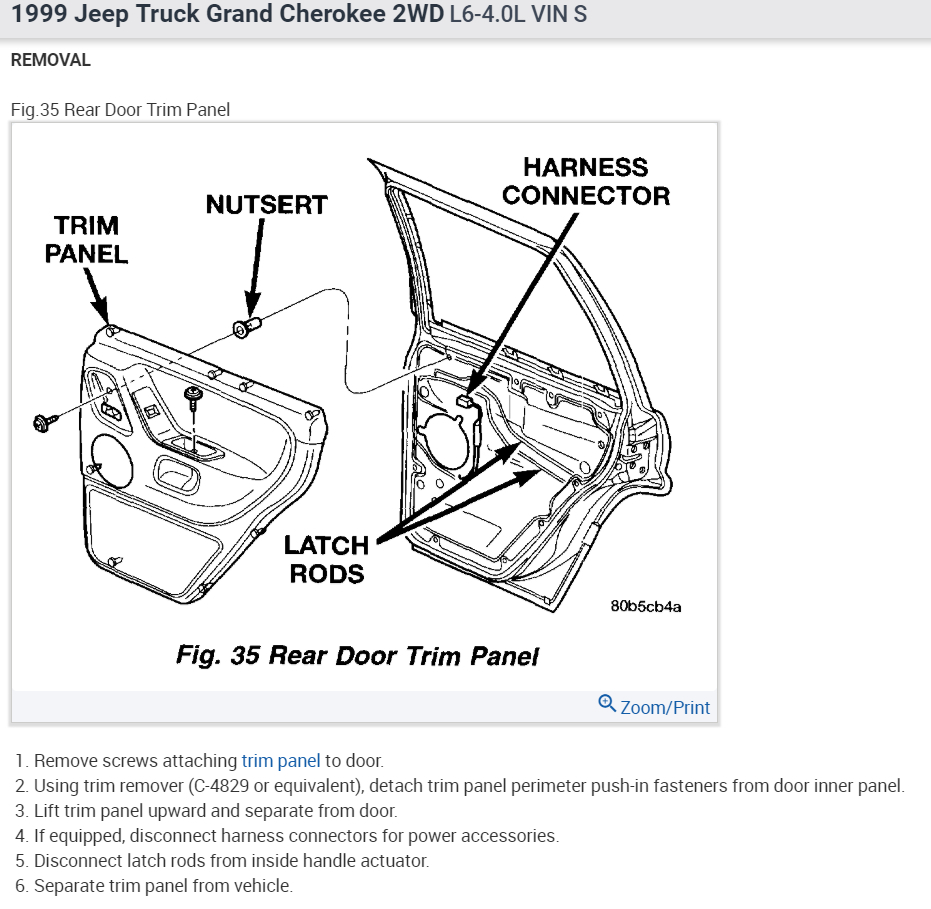 1999 Jeep Truck Grand Cherokee 2WD L6-4.0L VIN S

REMOVAL

Fig.35 Rear Door Trim Panel

TRIM PANEL

NUTSERT

HARNESS CONNECTOR

LATCH RODS

80b5cb4a

Fig. 35 Rear Door Trim Panel

Zoom/Print

1. Remove screws attaching trim panel to door.
2. Using trim remover (C-4829 or equivalent), detach trim panel perimeter push-in fasteners from door inner panel.
3. Lift trim panel upward and separate from door.
4. If equipped, disconnect harness connectors for power accessories.
5. Disconnect latch rods from inside handle actuator.
6. Separate trim panel from vehicle.