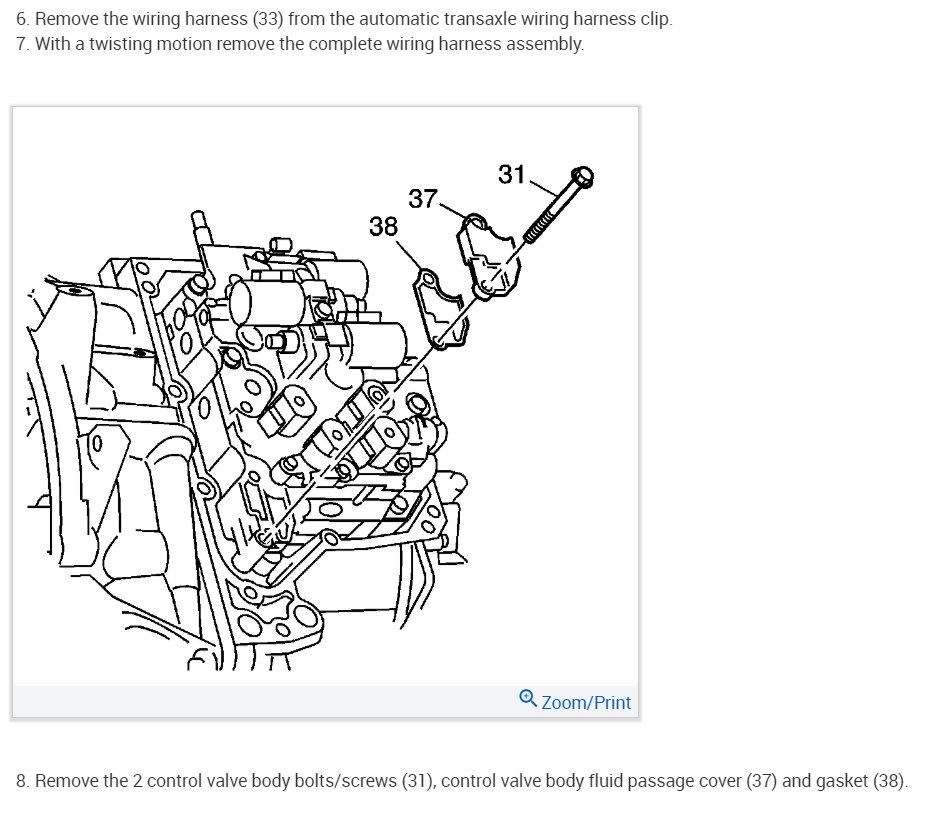 6. Remove the wiring harness (33) from the automatic transaxle wiring harness clip.
7. With a twisting motion remove the complete wiring harness assembly.

31
37
38

Zoom/Print

8. Remove the 2 control valve body bolts/screws (31), control valve body fluid passage cover (37) and gasket (38).