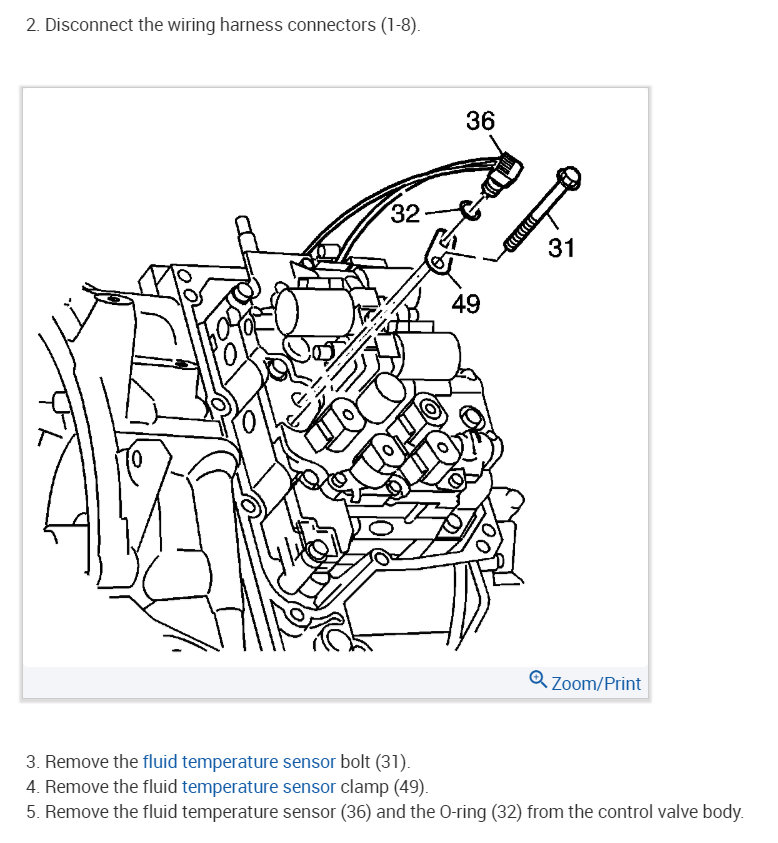 2. Disconnect the wiring harness connectors (1-8).

36
32
31
49

Zoom/Print

3. Remove the fluid temperature sensor bolt (31).
4. Remove the fluid temperature sensor clamp (49).
5. Remove the fluid temperature sensor (36) and the O-ring (32) from the control valve body.