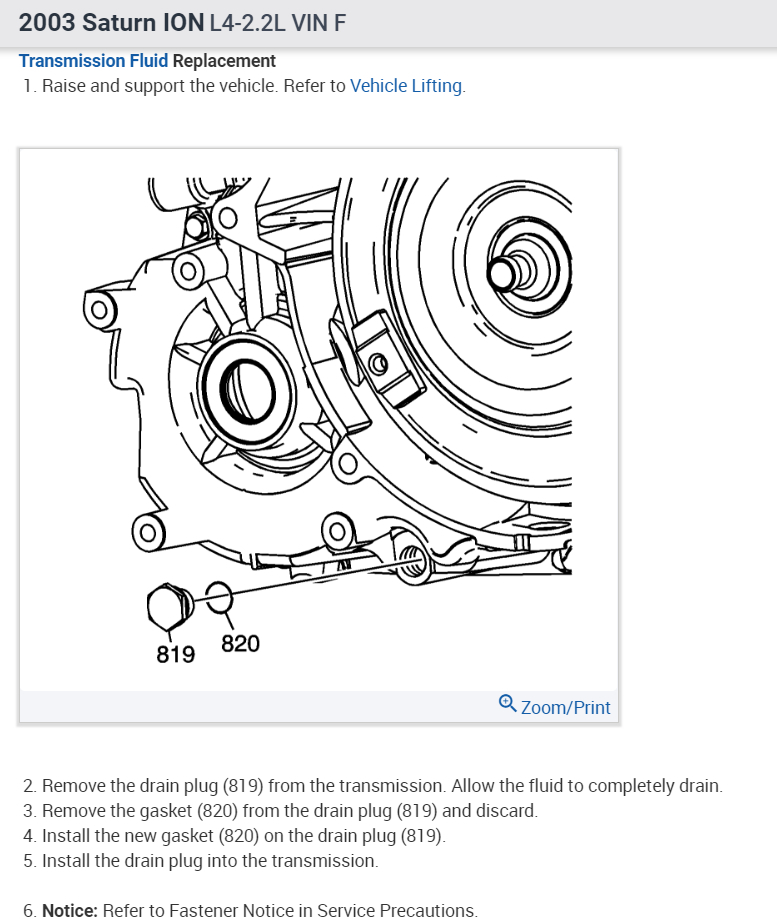 2003 Saturn ION L4-2.2L VIN F

Transmission Fluid Replacement

1. Raise and support the vehicle. Refer to Vehicle Lifting.

819 820

Zoom/Print

2. Remove the drain plug (819) from the transmission. Allow the fluid to completely drain.
3. Remove the gasket (820) from the drain plug (819) and discard.
4. Install the new gasket (820) on the drain plug (819).
5. Install the drain plug into the transmission.

6. Notice: Refer to Fastener Notice in Service Precautions.