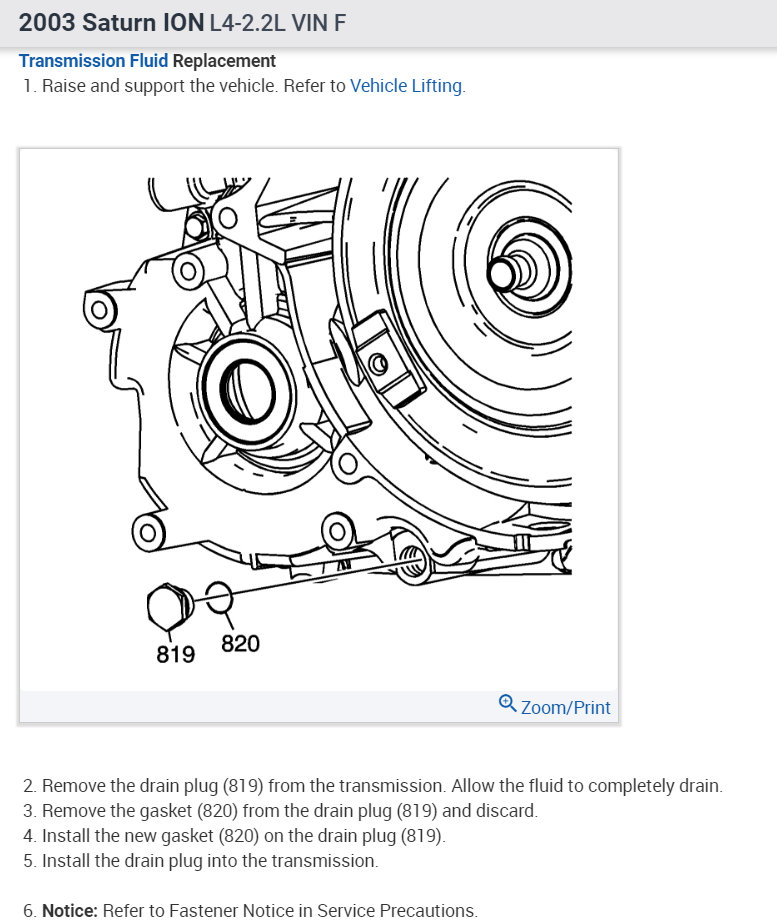 2003 Saturn ION L4-2.2L VIN F

Transmission Fluid Replacement
1. Raise and support the vehicle. Refer to Vehicle Lifting.

819
820

Zoom/Print

2. Remove the drain plug (819) from the transmission. Allow the fluid to completely drain.
3. Remove the gasket (820) from the drain plug (819) and discard.
4. Install the new gasket (820) on the drain plug (819).
5. Install the drain plug into the transmission.

6. Notice: Refer to Fastener Notice in Service Precautions.