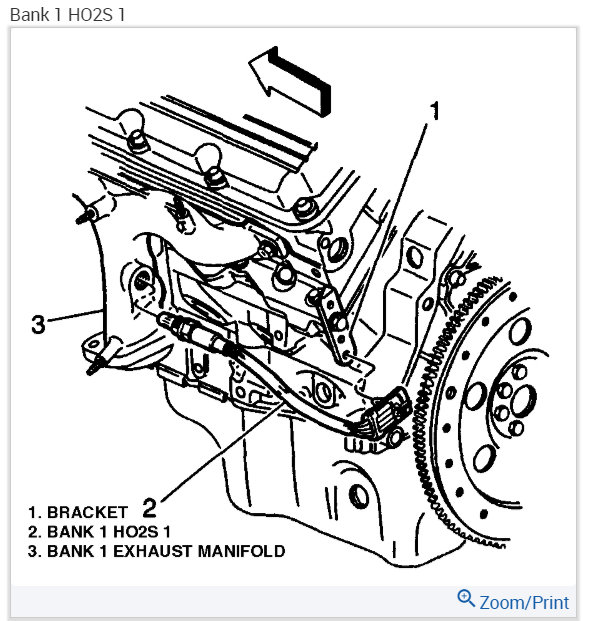 Bank 1 HO2S 1

1

3

2

1. BRACKET
2. BANK 1 HO2S 1
3. BANK 1 EXHAUST MANIFOLD

Zoom/Print