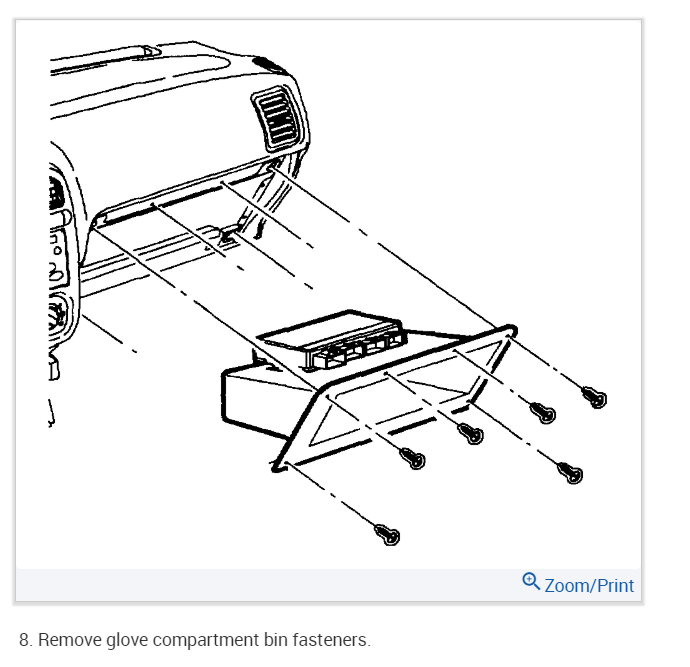 Zoom/Print

8. Remove glove compartment bin fasteners.