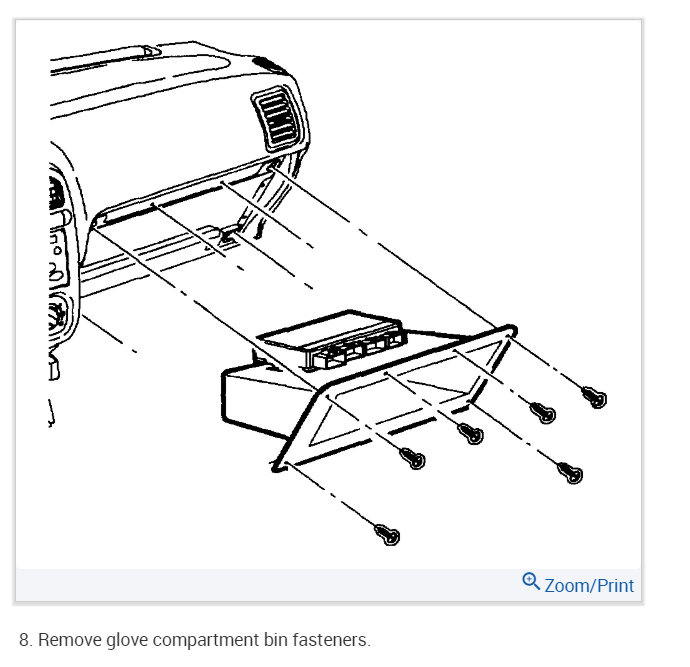 Zoom/Print

8. Remove glove compartment bin fasteners.