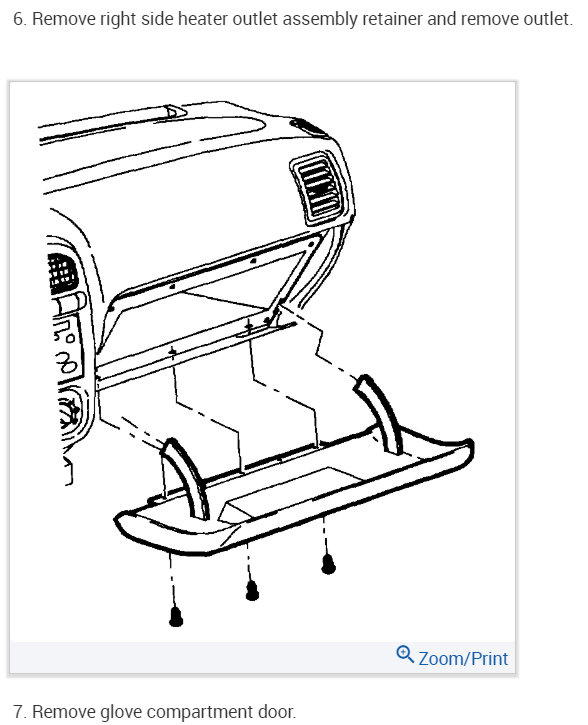 6. Remove right side heater outlet assembly retainer and remove outlet.

Zoom/Print

7. Remove glove compartment door.