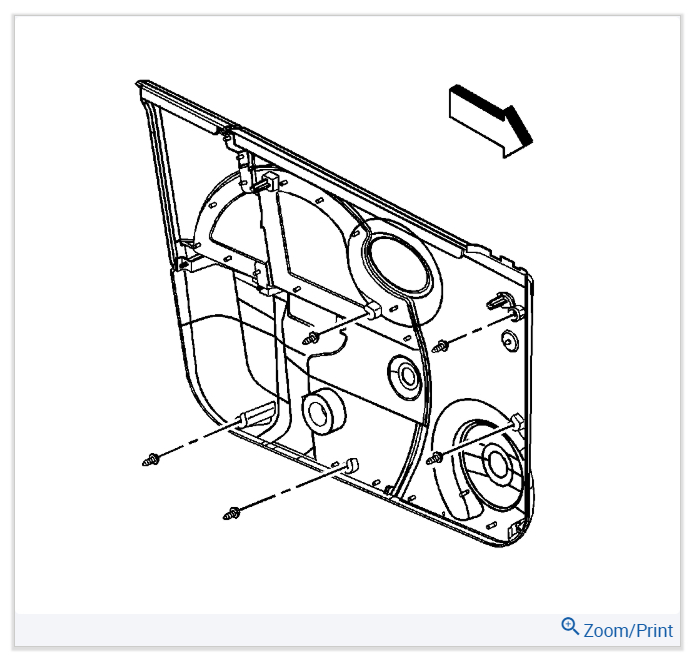 Zoom/Print