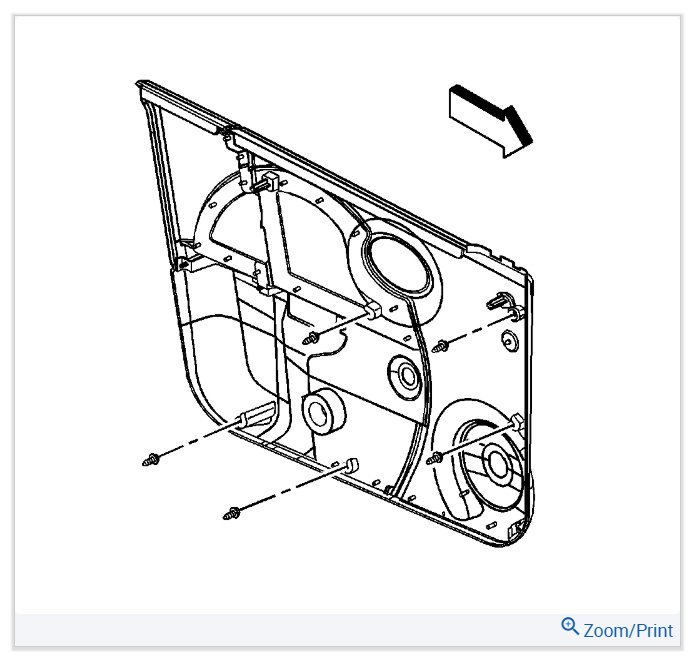 Zoom/Print