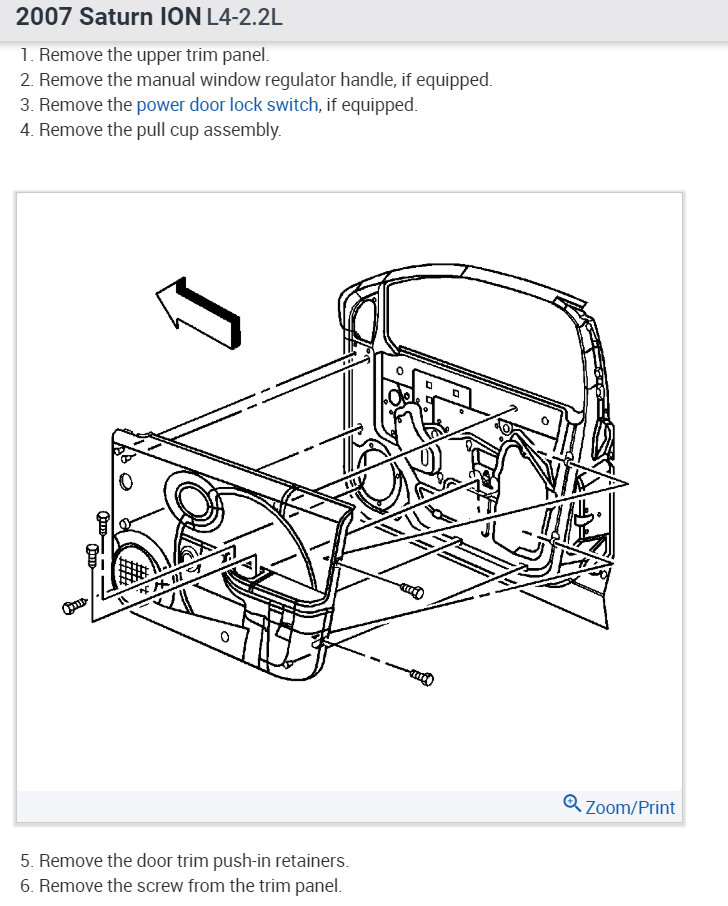 2007 Saturn ION L4-2.2L

1. Remove the upper trim panel.
2. Remove the manual window regulator handle, if equipped.
3. Remove the power door lock switch, if equipped.
4. Remove the pull cup assembly.

Zoom/Print

5. Remove the door trim push-in retainers.
6. Remove the screw from the trim panel.