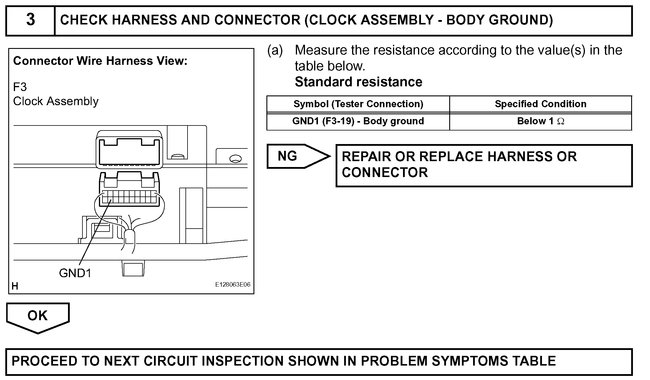 3 CHECK HARNESS AND CONNECTOR (CLOCK ASSEMBLY - BODY GROUND)

Connector Wire Harness View:

F3
Clock Assembly

GND1

H

E128063E06

(a) Measure the resistance according to the value(s) in the table below.

Standard resistance

| Symbol (Tester Connection) | Specified Condition |
|---|---|
| GND1 (F3-19) - Body ground | Below 1 $\Omega$ |

NG

REPAIR OR REPLACE HARNESS OR CONNECTOR

OK

PROCEED TO NEXT CIRCUIT INSPECTION SHOWN IN PROBLEM SYMPTOMS TABLE