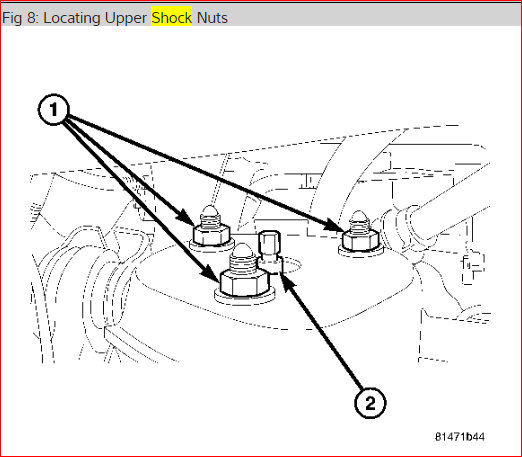 Fig 8: Locating Upper Shock Nuts

1

2

81471b44