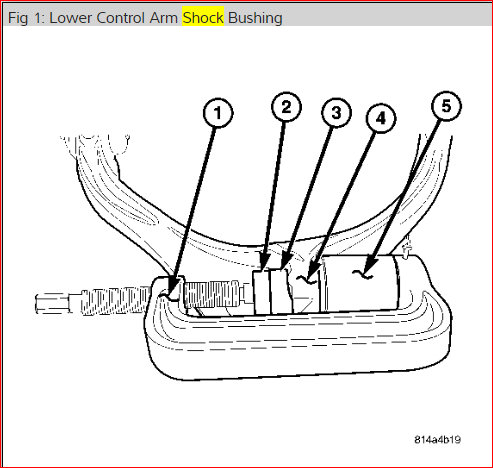 Fig 1: Lower Control Arm Shock Bushing

1
2
3
4
5

814a4b19