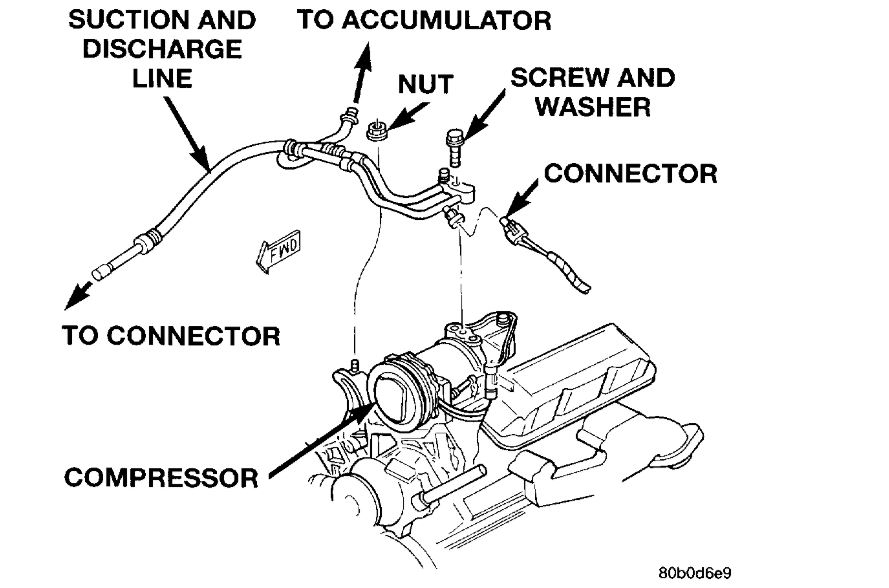 SUCTION AND DISCHARGE LINE

TO ACCUMULATOR

NUT

SCREW AND WASHER

CONNECTOR

FWD

TO CONNECTOR

COMPRESSOR

80b0d6e9