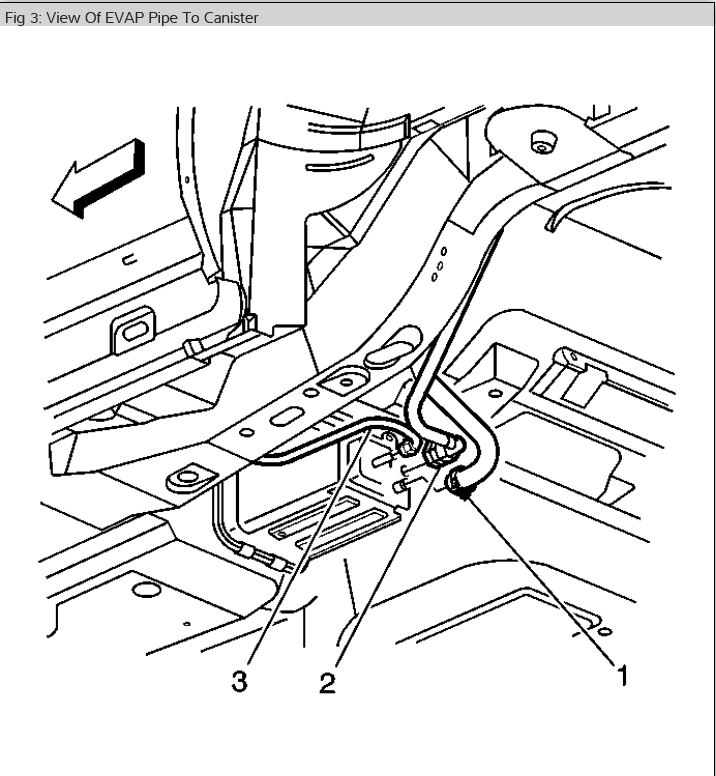 Fig 3: View Of EVAP Pipe To Canister

3
2
1