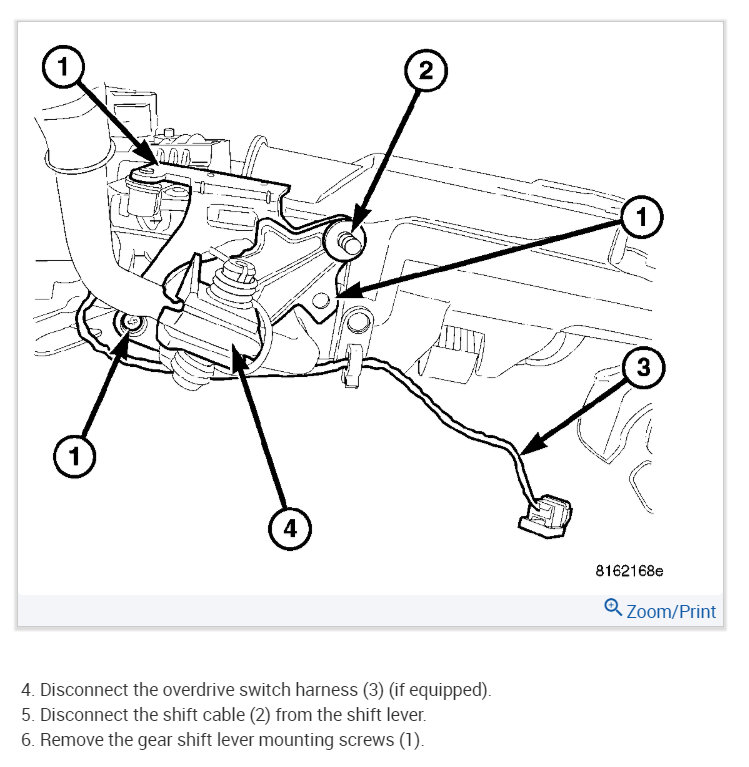 1
2
1
3
1
4
8162168e
Zoom/Print

4. Disconnect the overdrive switch harness (3) (if equipped).
5. Disconnect the shift cable (2) from the shift lever.
6. Remove the gear shift lever mounting screws (1).